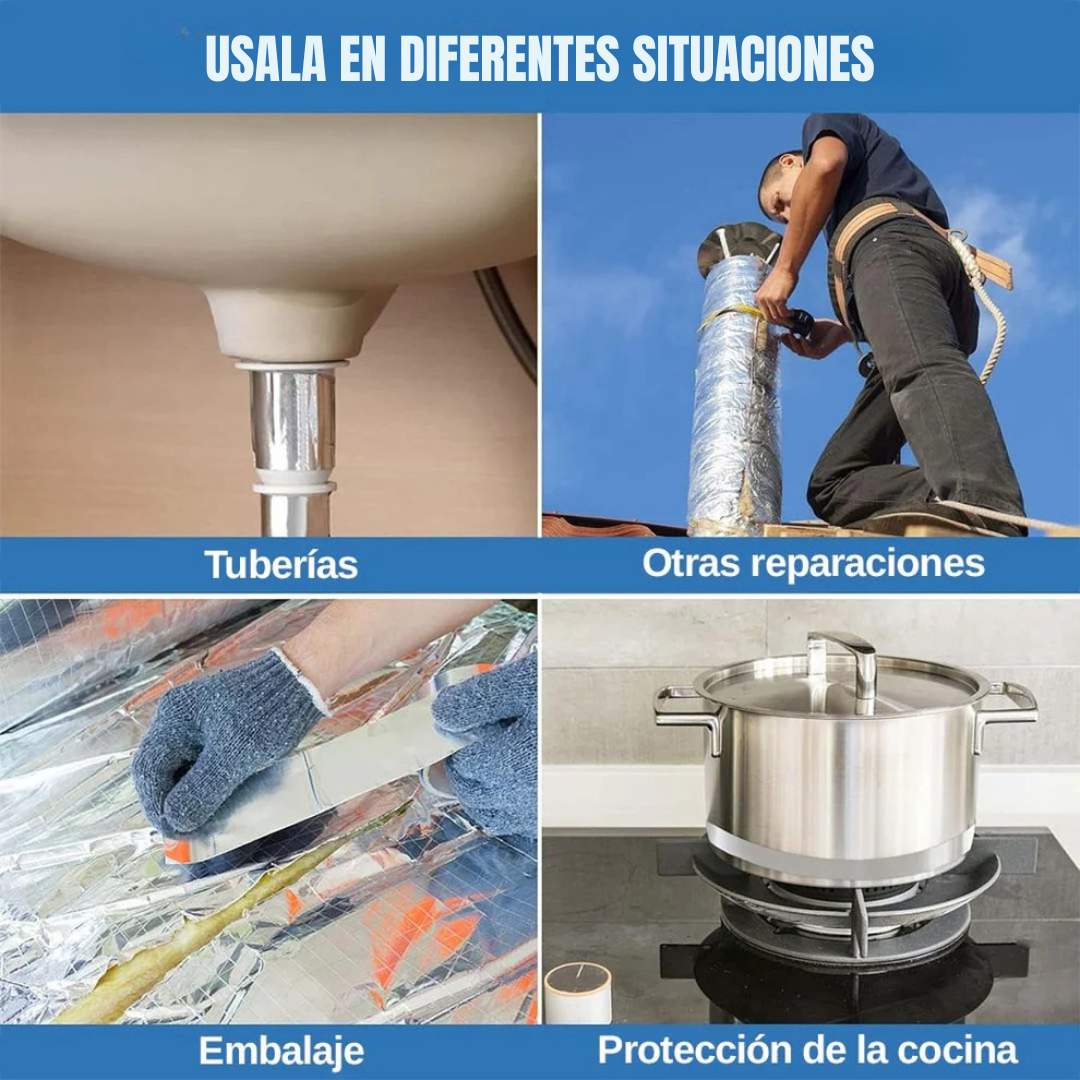 USALA EN DIFERENTES SITUACIONES

Tuberías

Otras reparaciones

Embalaje

Protección de la cocina