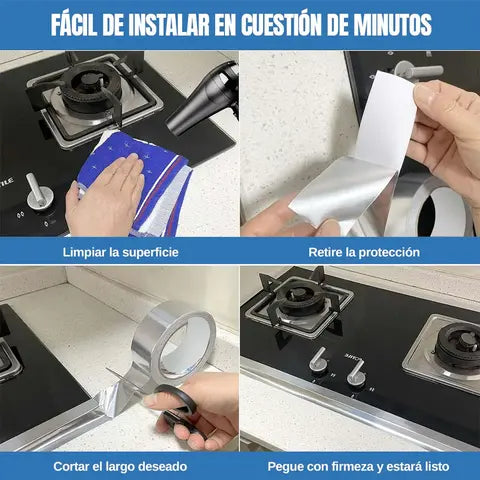 FÁCIL DE INSTALAR EN CUESTIÓN DE MINUTOS

Limpiar la superficie

Retire la protección

Cortar el largo deseado

Pegue con firmeza y estará listo